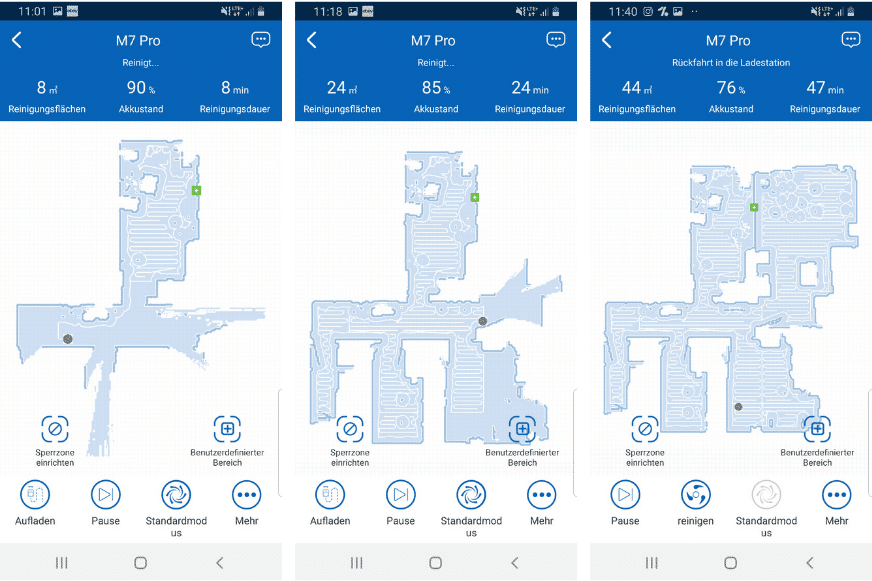 11:01

M7 Pro

Reinigt...

8 ㎡
Reinigungsflächen

90 %
Akkustand

8 min
Reinigungsdauer

Sperrzone einrichten

Benutzerdefinierter Bereich

Aufladen

Pause

Standardmodus

Mehr

11:18

M7 Pro

Reinigt...

24 ㎡
Reinigungsflächen

85 %
Akkustand

24 min
Reinigungsdauer

Sperrzone einrichten

Benutzerdefinierter Bereich

Aufladen

Pause

Standardmodus

Mehr

11:40

M7 Pro

Rückfahrt in die Ladestation

44 ㎡
Reinigungsflächen

76 %
Akkustand

47 min
Reinigungsdauer

Sperrzone einrichten

Benutzerdefinierter Bereich

Pause

reinigen

Standardmodus

Mehr